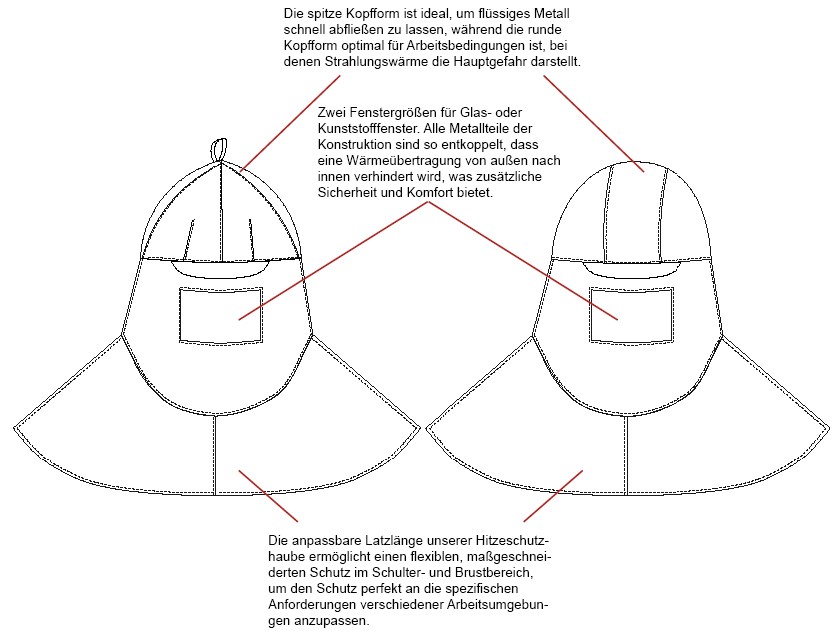 Die spitze Kopfform ist ideal, um flüssiges Metall schnell abfließen zu lassen, während die runde Kopfform optimal für Arbeitsbedingungen ist, bei denen Strahlungswärme die Hauptgefahr darstellt.

Zwei Fenstergrößen für Glas- oder Kunststofffenster. Alle Metallteile der Konstruktion sind so entkoppelt, dass eine Wärmeübertragung von außen nach innen verhindert wird, was zusätzliche Sicherheit und Komfort bietet.

Die anpassbare Latzlänge unserer Hitzeschutzhaube ermöglicht einen flexiblen, maßgeschneiderten Schutz im Schulter- und Brustbereich, um den Schutz perfekt an die spezifischen Anforderungen verschiedener Arbeitsumgebungen anzupassen.